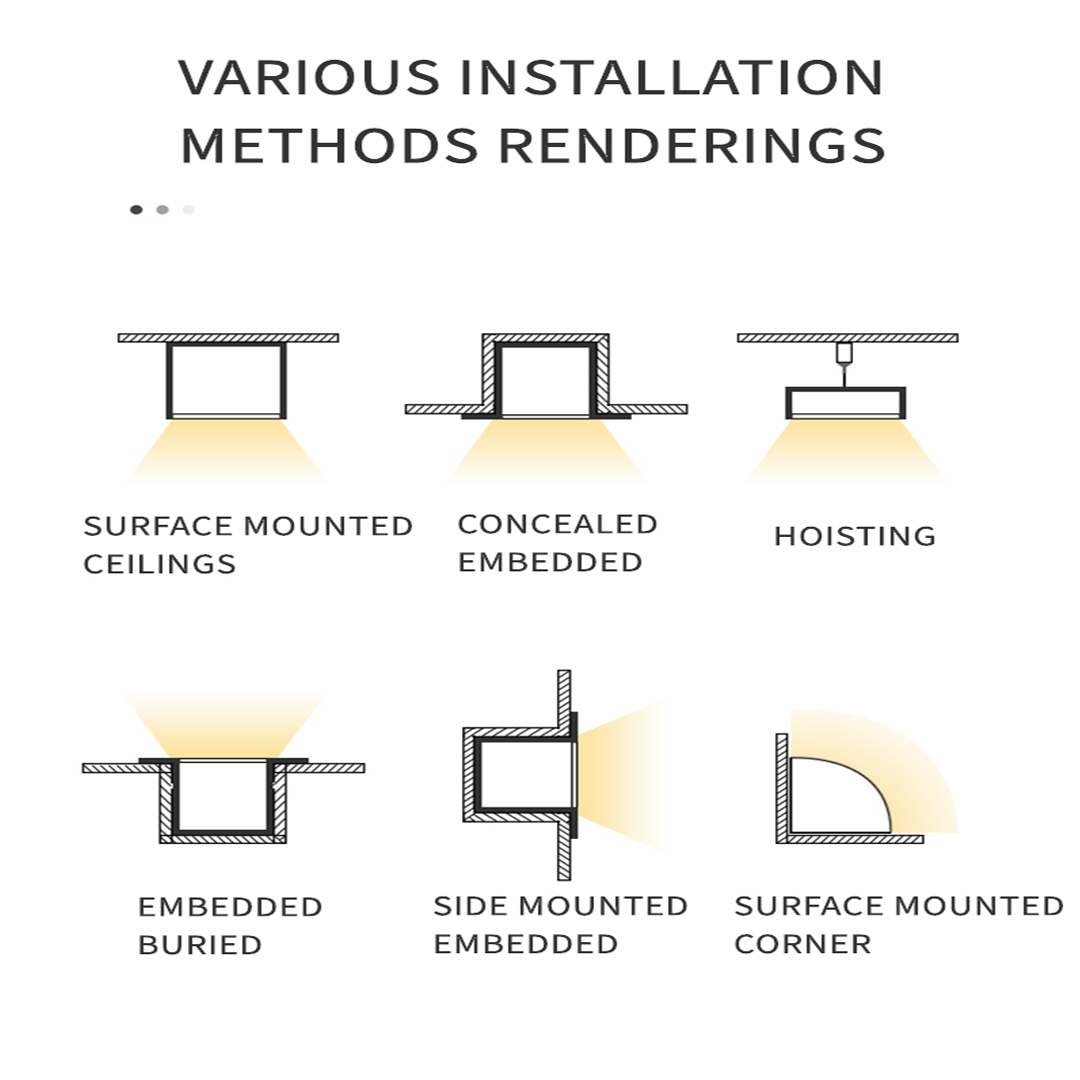 VARIOUS INSTALLATION METHODS RENDERINGS

SURFACE MOUNTED CEILINGS

CONCEALED EMBEDDED

HOISTING

EMBEDDED BURIED

SIDE MOUNTED EMBEDDED

SURFACE MOUNTED CORNER