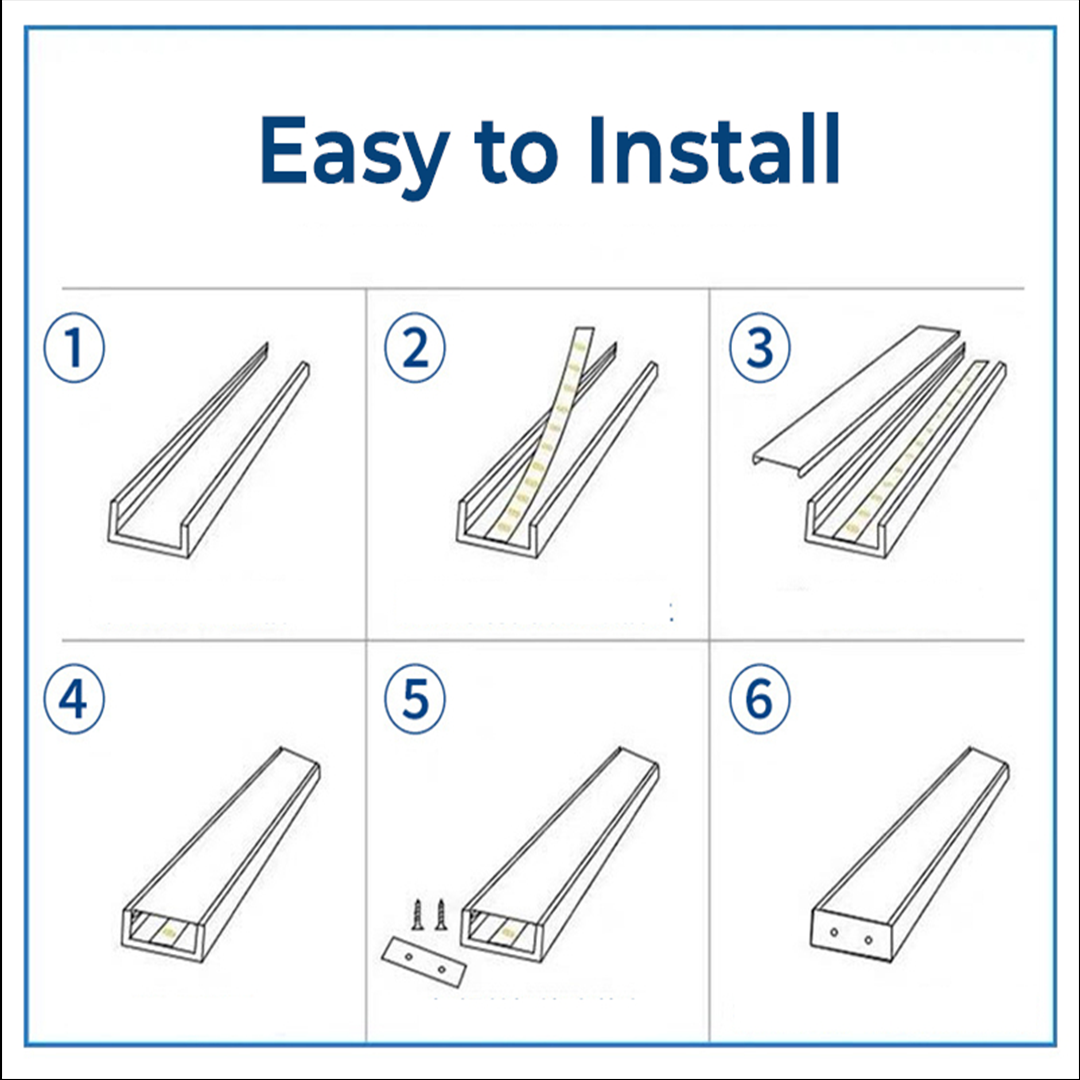 Easy to Install

1

2

3

4

5

6