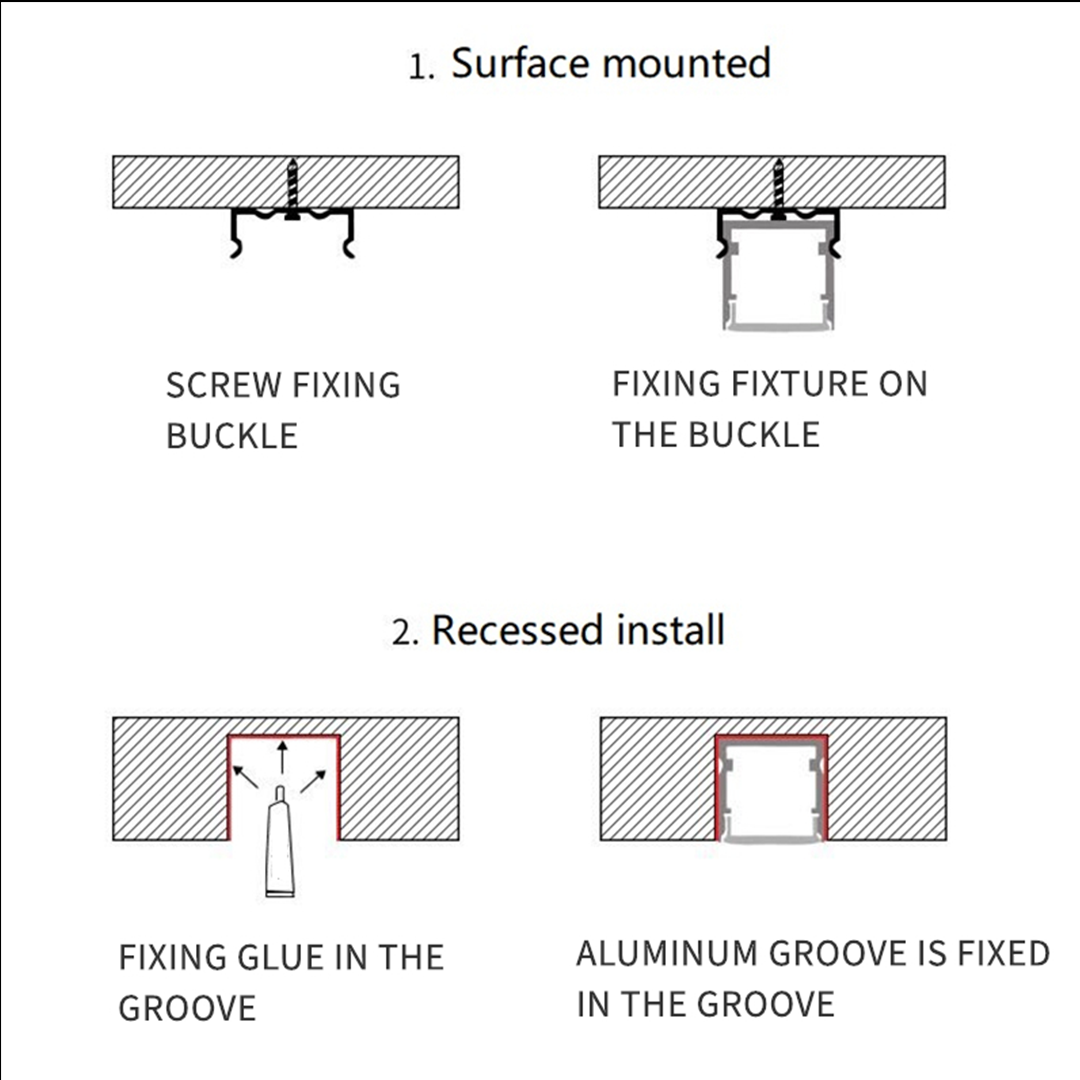 1. Surface mounted

SCREW FIXING BUCKLE

FIXING FIXTURE ON THE BUCKLE

2. Recessed install

FIXING GLUE IN THE GROOVE

ALUMINUM GROOVE IS FIXED IN THE GROOVE